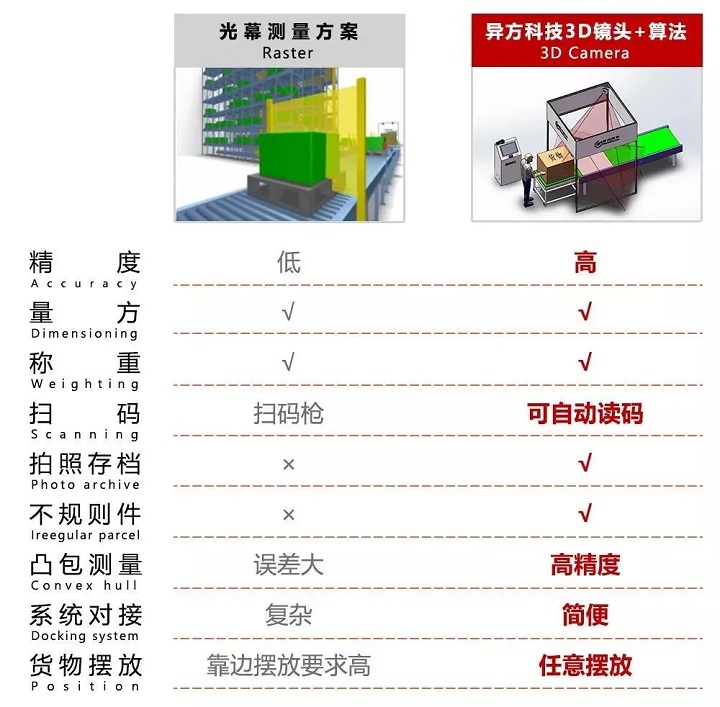 | | 光幕测量方案 Raster | 异方科技3D镜头+算法 3D Camera |
|---|---|---|
| 精度 Accuracy | 低 | 高 |
| 量方 Dimensioning | √ | √ |
| 称重 Weighting | √ | √ |
| 扫码 Scanning | 扫码枪 | 可自动读码 |
| 拍照存档 Photo archive | × | √ |
| 不规则件 Ireegular parcel | × | √ |
| 凸包测量 Convex hull | 误差大 | 高精度 |
| 系统对接 Docking system | 复杂 | 简便 |
| 货物摆放 Position | 靠边摆放要求高 | 任意摆放 |