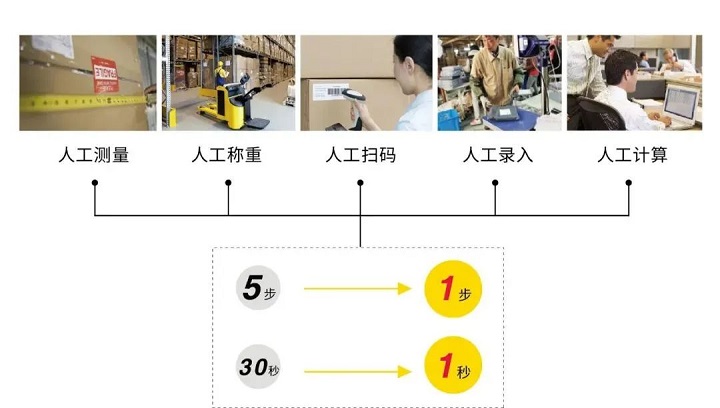 人工测量

人工称重

人工扫码

人工录入

人工计算

5步

1步

30秒

1秒